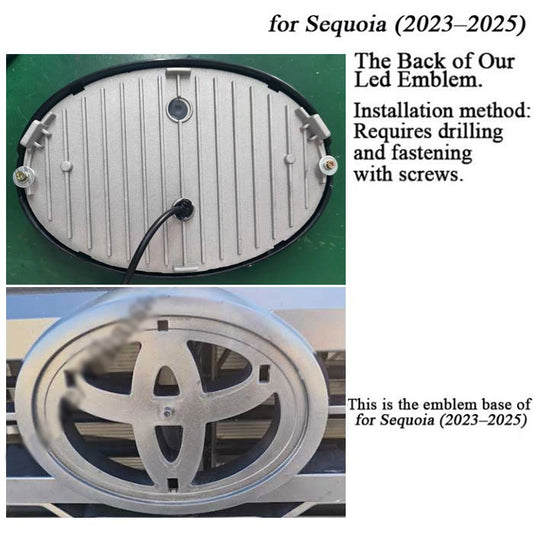 for Sequoia (2023–2025)

The Back of Our Led Emblem.

Installation method: Requires drilling and fastening with screws.

This is the emblem base of for Sequoia (2023–2025)