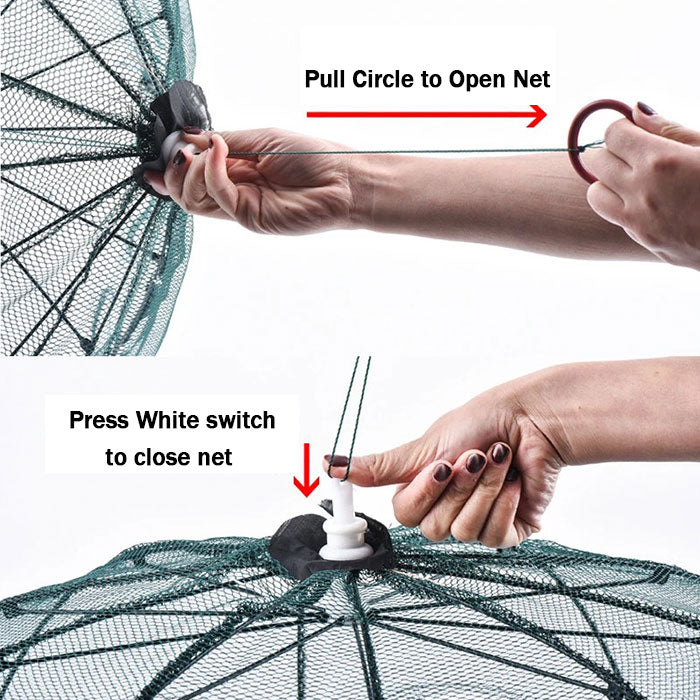 Pull Circle to Open Net

Press White switch
to close net