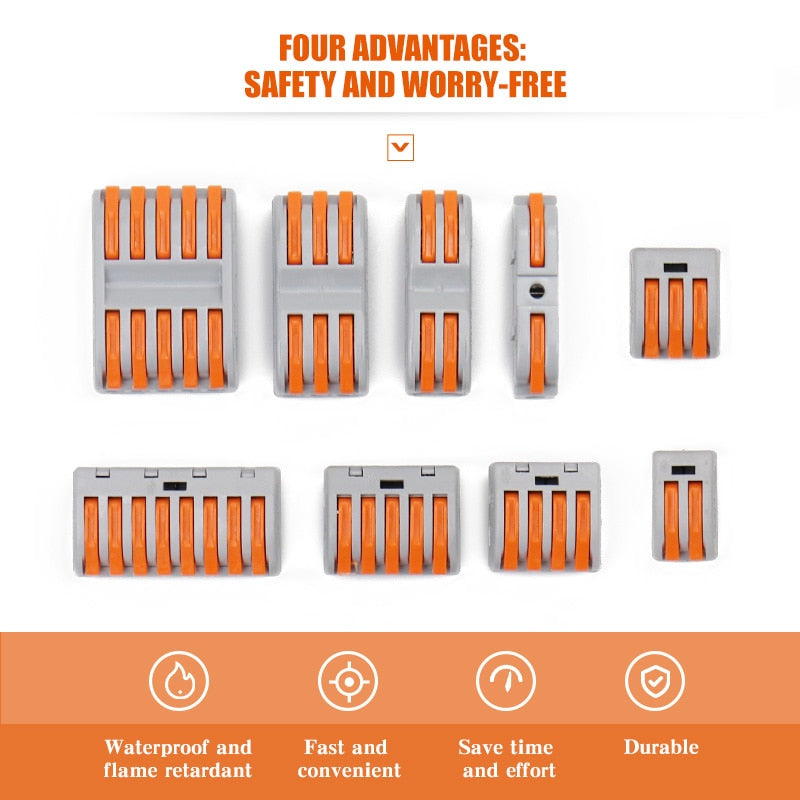 FOUR ADVANTAGES:
SAFETY AND WORRY-FREE

Waterproof and flame retardant

Fast and convenient

Save time and effort

Durable