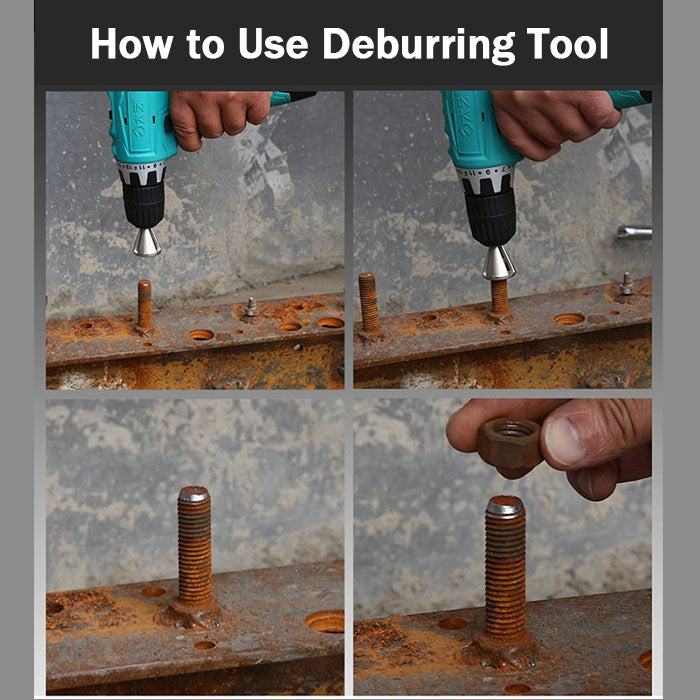 How to Use Deburring Tool