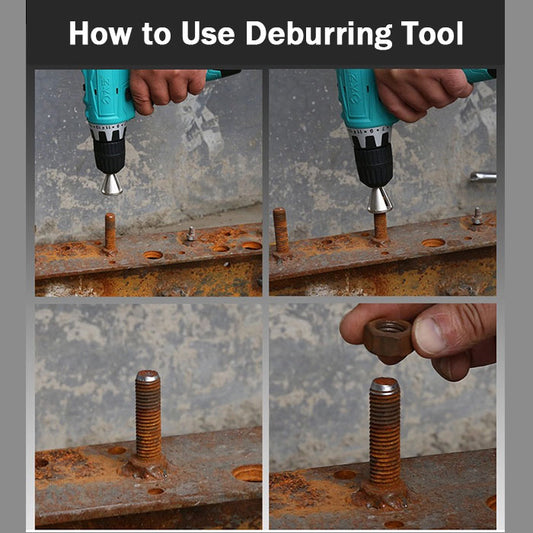 How to Use Deburring Tool