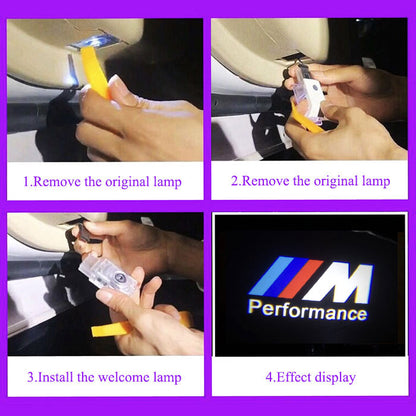 1.Remove the original lamp

2.Remove the original lamp

3.Install the welcome lamp

M Performance

4.Effect display