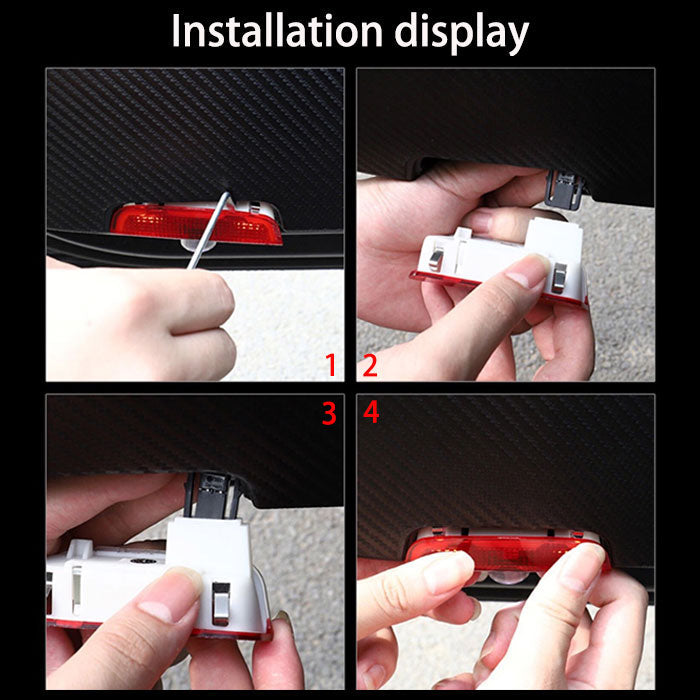 Installation display

1

2

3

4